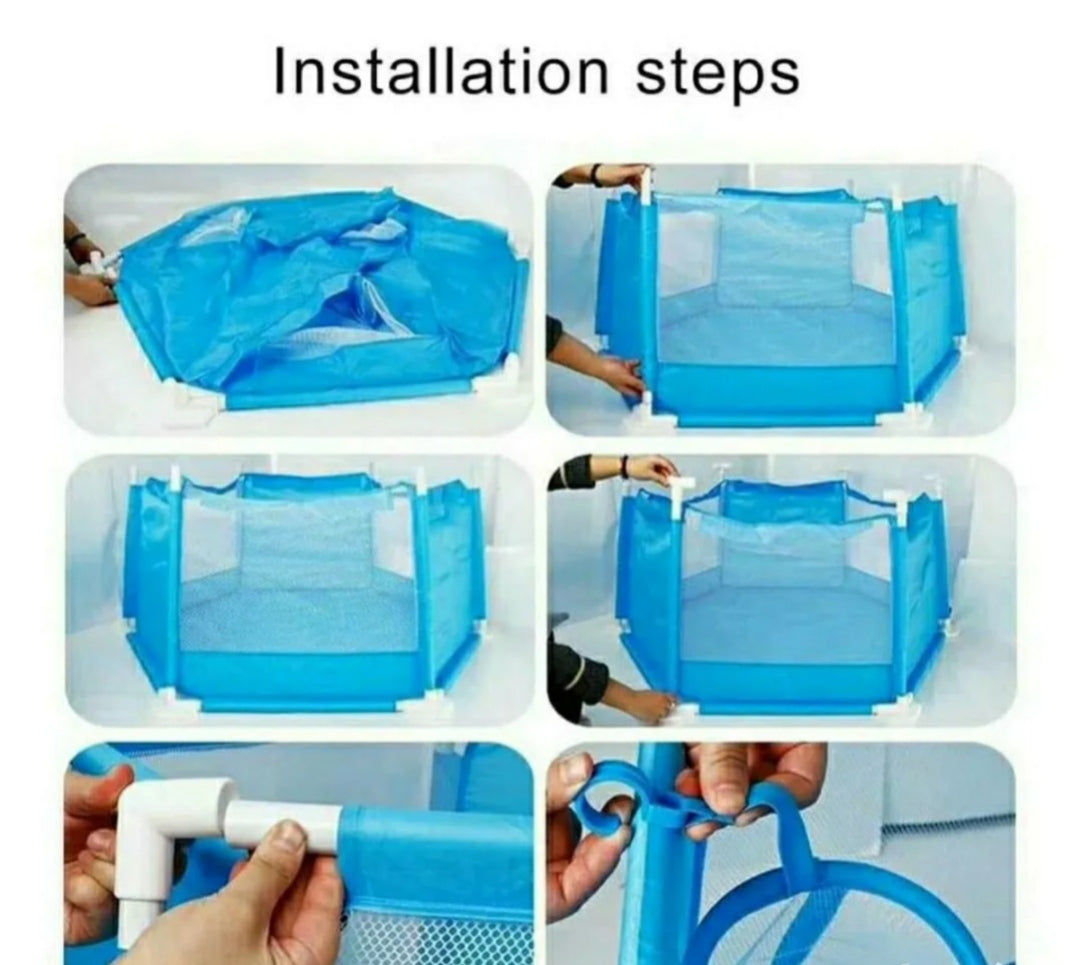 Installation steps