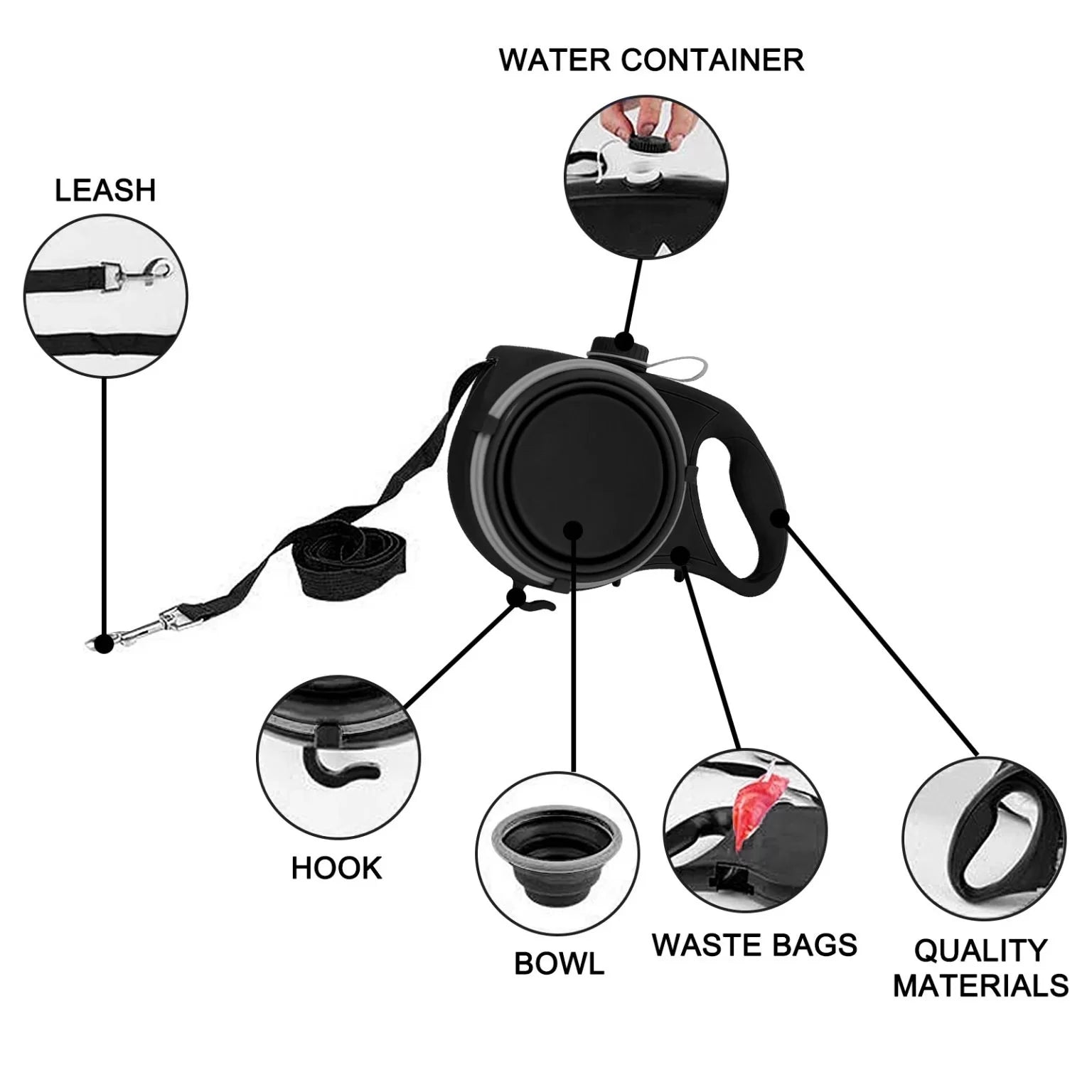 WATER CONTAINER

LEASH

HOOK

BOWL

WASTE BAGS

QUALITY MATERIALS