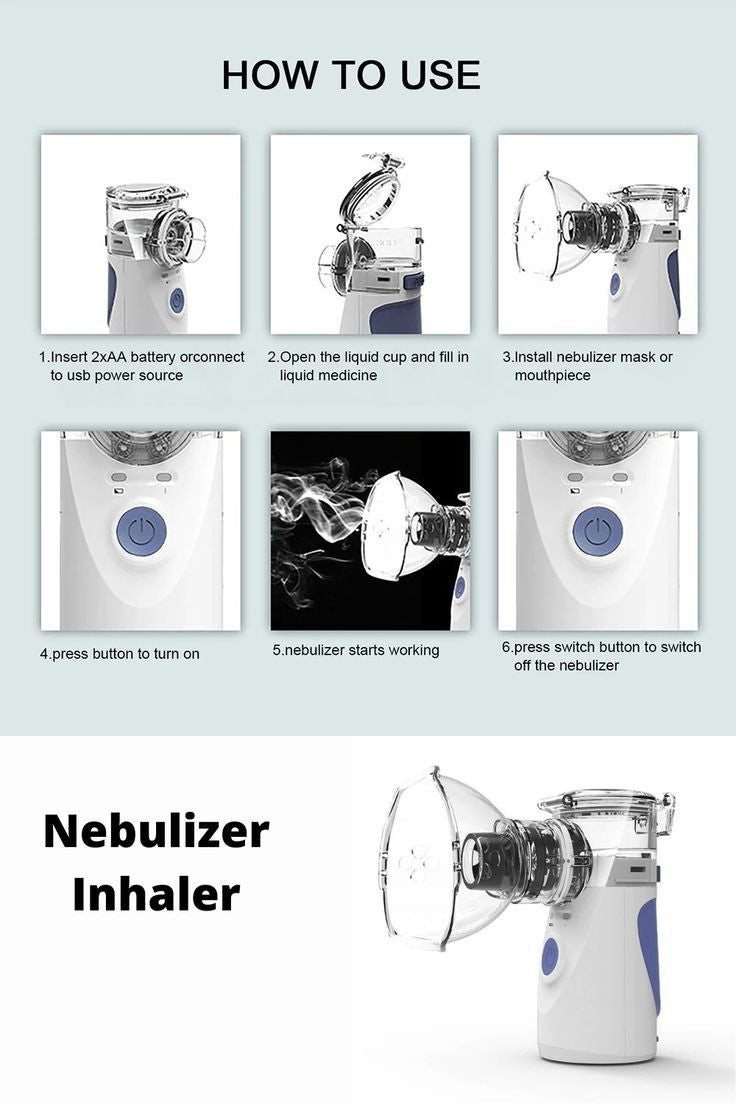 HOW TO USE

1.Insert 2xAA battery orconnect to usb power source

2.Open the liquid cup and fill in liquid medicine

3.Install nebulizer mask or mouthpiece

4.press button to turn on

5.nebulizer starts working

6.press switch button to switch off the nebulizer

Nebulizer Inhaler